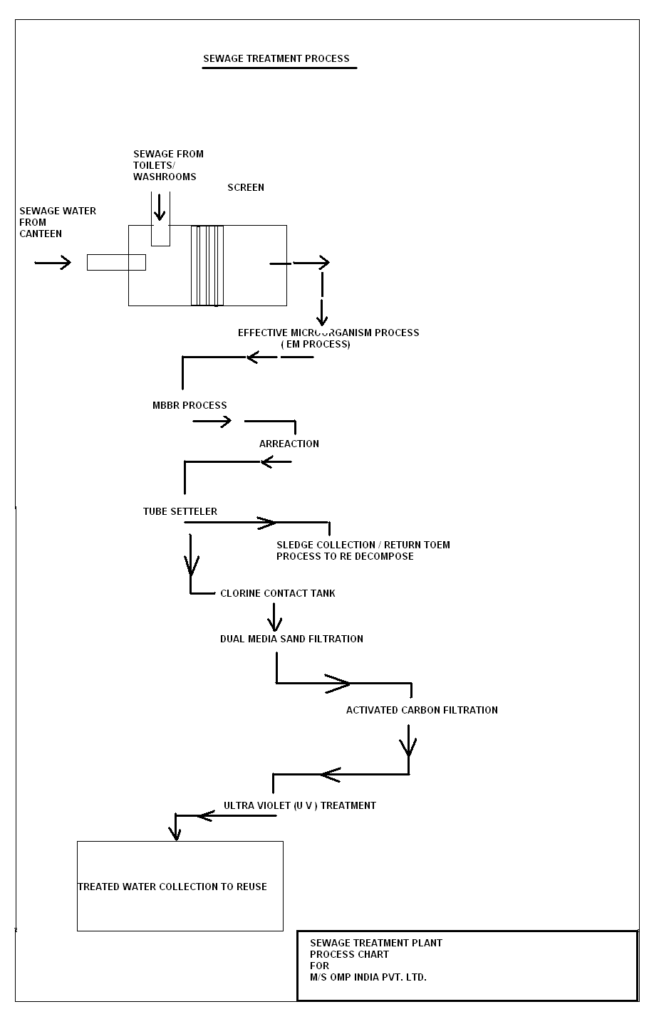 SEWAGE TREATMENT PROCESS

SEWAGE FROM TOILETS/ WASHROOMS

SCREEN

SEWAGE WATER FROM CANTEEN

EFFECTIVE MICROORGANISM PROCESS ( EM PROCESS)

MBBR PROCESS

ARREACTION

TUBE SETTELER

SLEDGE COLLECTION / RETURN TOEM PROCESS TO RE DECOMPOSE

CLORINE CONTACT TANK

DUAL MEDIA SAND FILTRATION

ACTIVATED CARBON FILTRATION

ULTRA VIOLET (U V ) TREATMENT

TREATED WATER COLLECTION TO REUSE

SEWAGE TREATMENT PLANT PROCESS CHART FOR M/S OMP INDIA PVT. LTD.